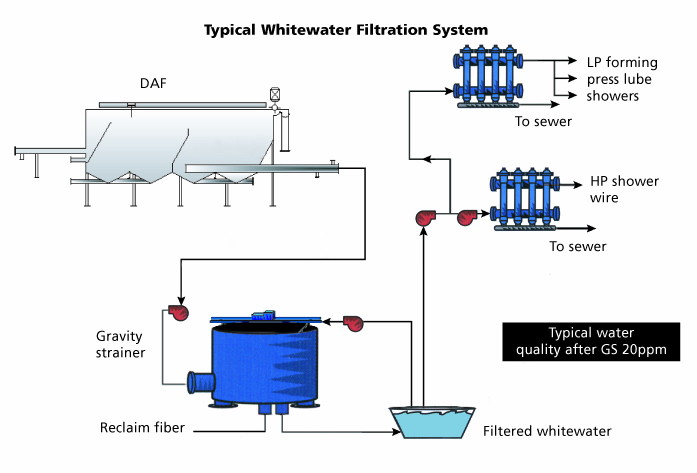 Typical Whitewater Filtration System

DAF

LP forming press lube showers

To sewer

HP shower wire

To sewer

Gravity strainer

Typical water quality after GS 20ppm

Reclaim fiber

Filtered whitewater