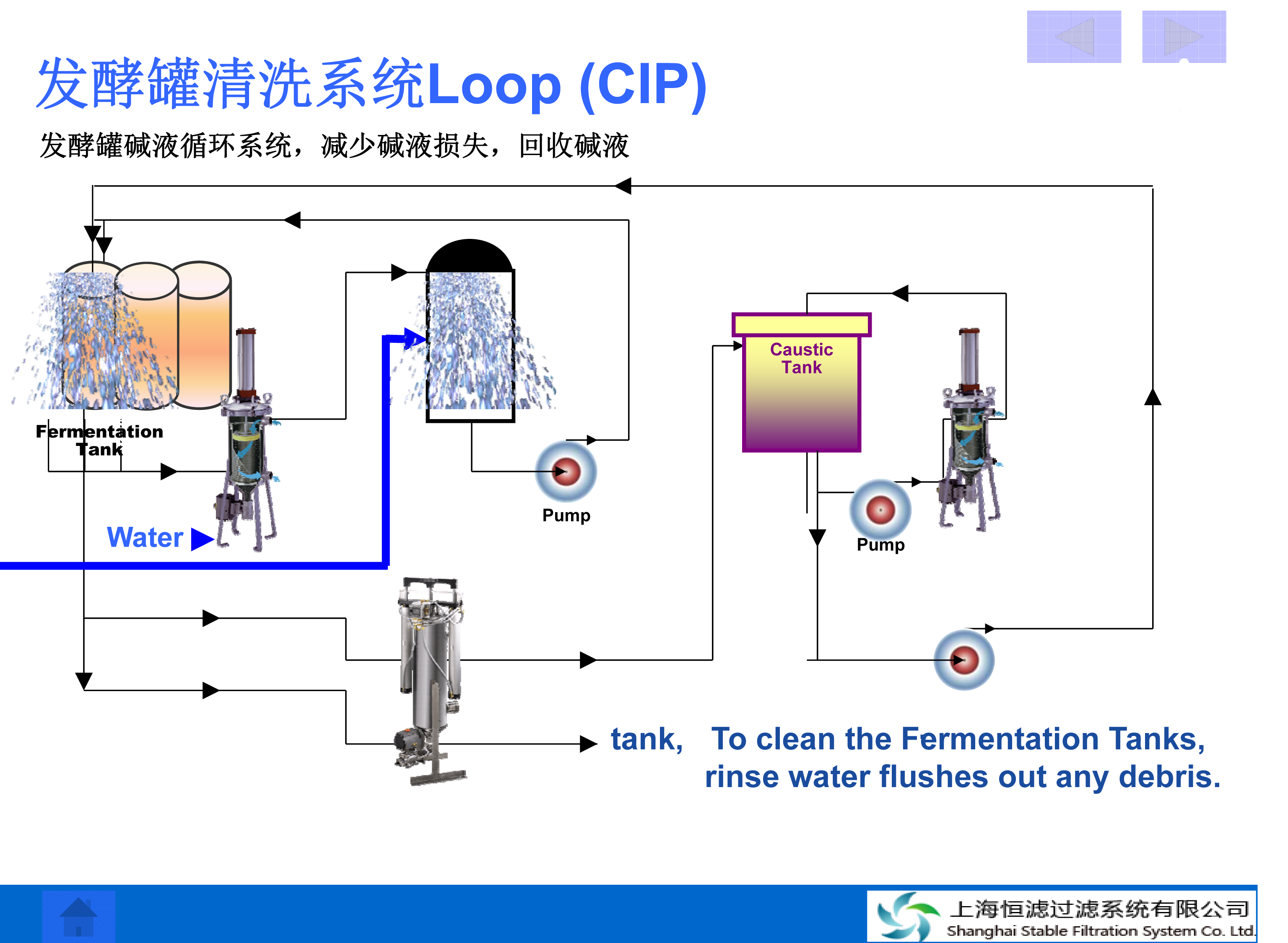 发酵罐清洗系统Loop (CIP)

发酵罐碱液循环系统，减少碱液损失，回收碱液

Fermentation Tank

Water

Pump

Caustic Tank

Pump

tank, To clean the Fermentation Tanks, rinse water flushes out any debris.

上海恒滤过滤系统有限公司
Shanghai Stable Filtration System Co. Ltd.